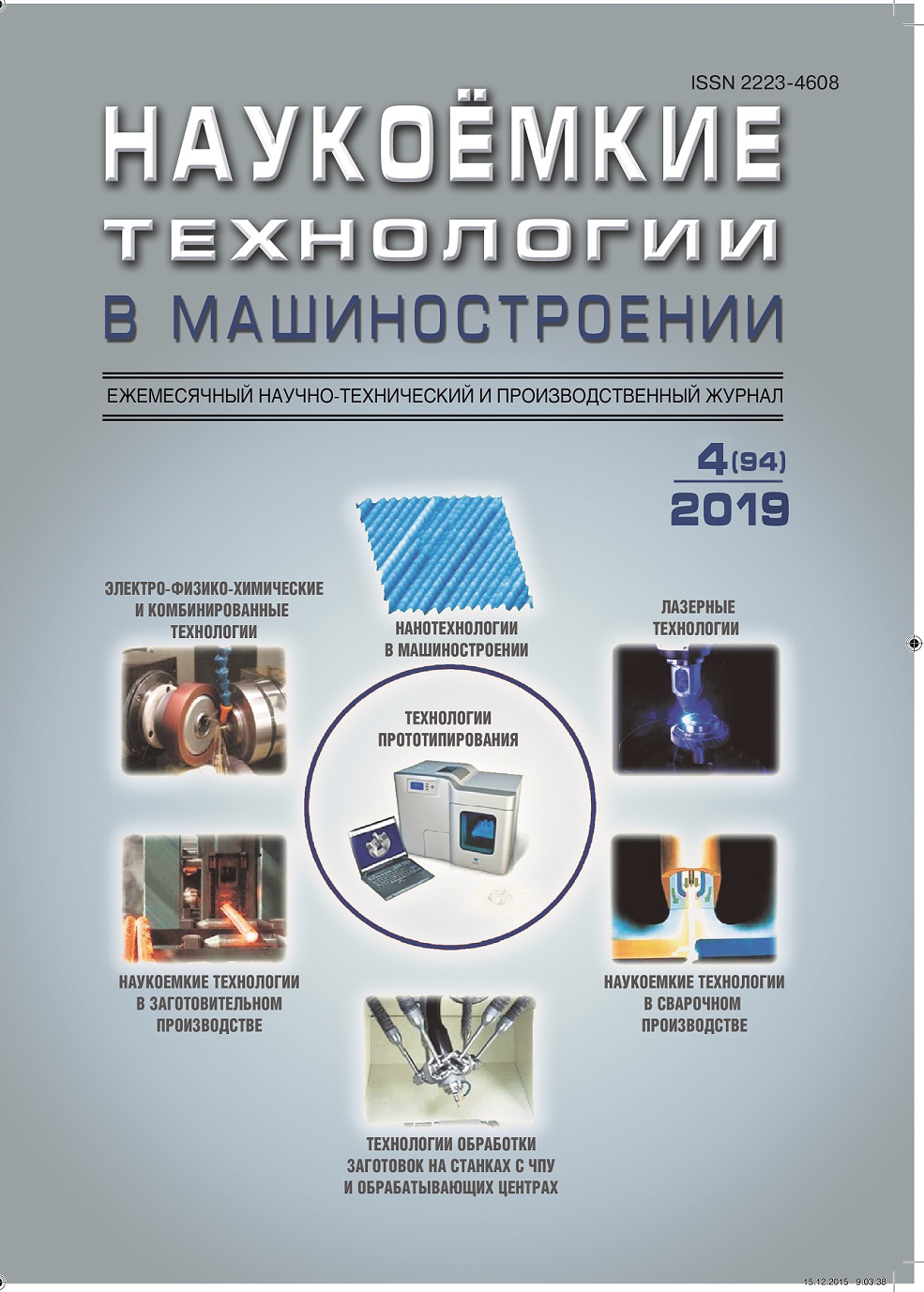 ISSN 2223-4608

НАУКОЁМКИЕ ТЕХНОЛОГИИ В МАШИНОСТРОЕНИИ

ЕЖЕМЕСЯЧНЫЙ НАУЧНО-ТЕХНИЧЕСКИЙ И ПРОИЗВОДСТВЕННЫЙ ЖУРНАЛ

4(94)
2019

ЭЛЕКТРО-ФИЗИКО-ХИМИЧЕСКИЕ И КОМБИНИРОВАННЫЕ ТЕХНОЛОГИИ

НАНОТЕХНОЛОГИИ В МАШИНОСТРОЕНИИ

ЛАЗЕРНЫЕ ТЕХНОЛОГИИ

ТЕХНОЛОГИИ ПРОТОТИПИРОВАНИЯ

НАУКОЕМКИЕ ТЕХНОЛОГИИ В ЗАГОТОВИТЕЛЬНОМ ПРОИЗВОДСТВЕ

НАУКОЕМКИЕ ТЕХНОЛОГИИ В СВАРОЧНОМ ПРОИЗВОДСТВЕ

ТЕХНОЛОГИИ ОБРАБОТКИ ЗАГОТОВОК НА СТАНКАХ С ЧПУ И ОБРАБАТЫВАЮЩИХ ЦЕНТРАХ

15.12.2015 9:03:38